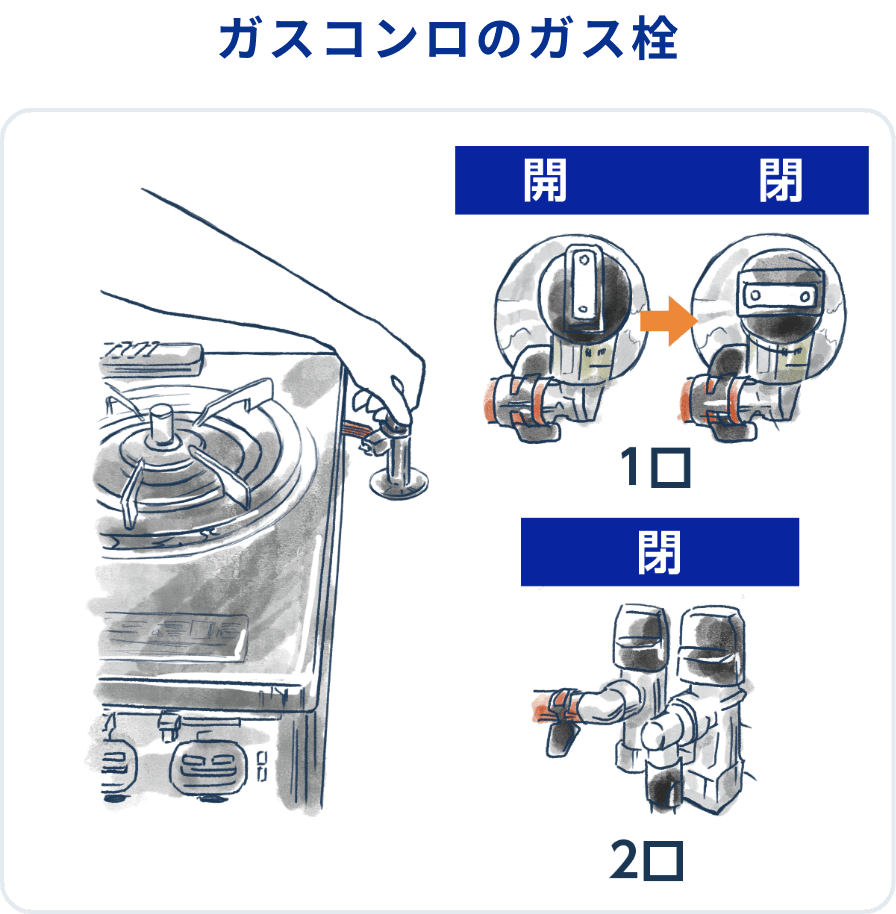 ガスコンロのガス栓

開　閉

1口

閉

2口